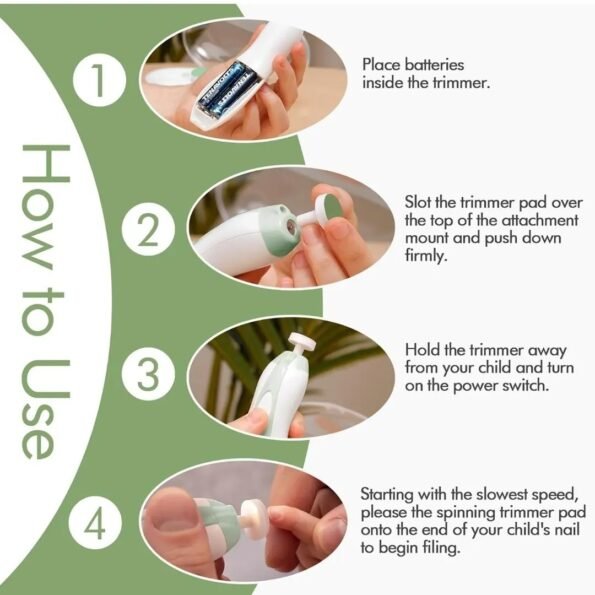 How to Use

1

Place batteries inside the trimmer.

2

Slot the trimmer pad over the top of the attachment mount and push down firmly.

3

Hold the trimmer away from your child and turn on the power switch.

4

Starting with the slowest speed, please the spinning trimmer pad onto the end of your child's nail to begin filing.